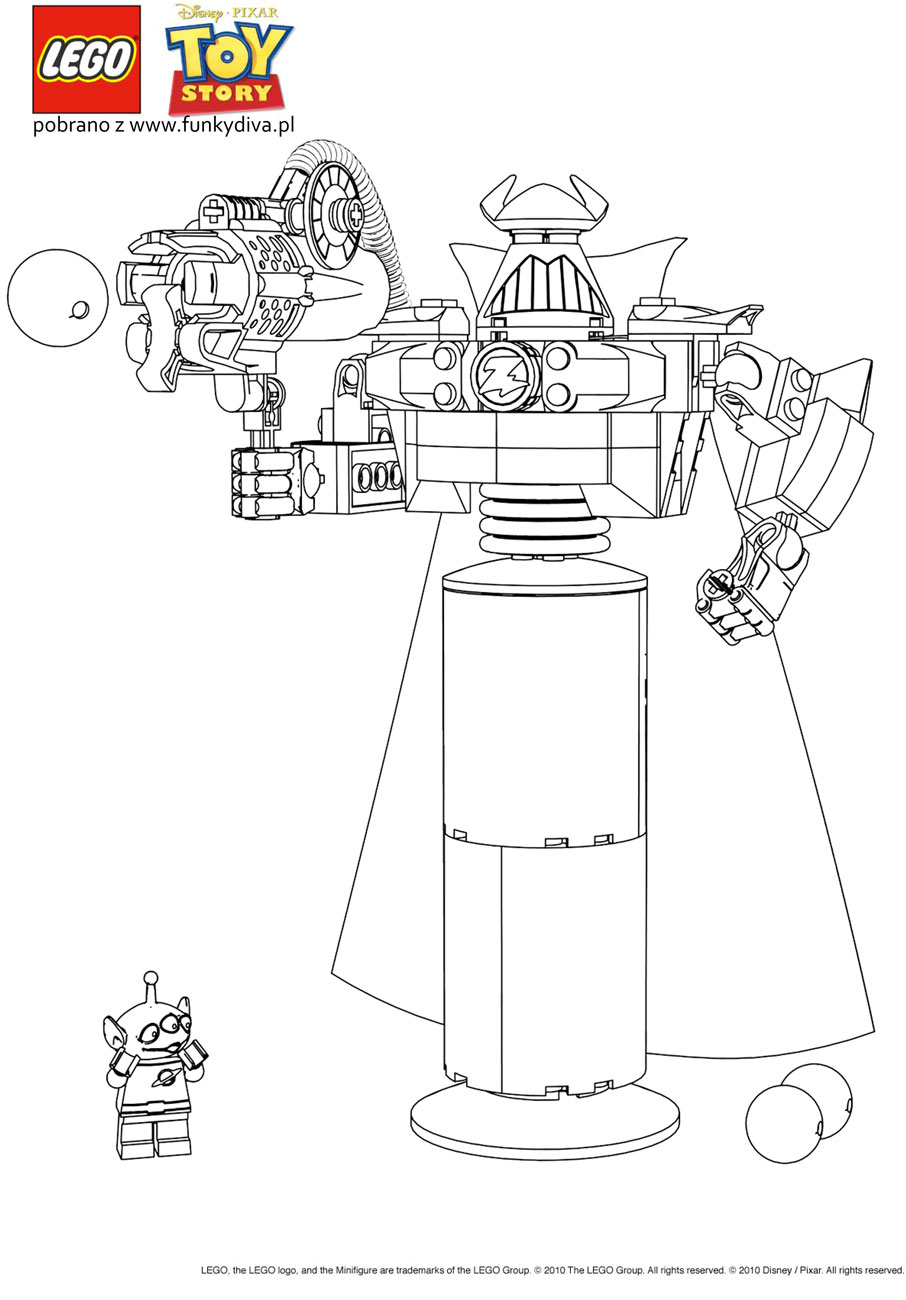 LEGO
Disney · PIXAR
TOY STORY
pobrano z www.funkydiva.pl

Z

LEGO, the LEGO logo, and the Minifigure are trademarks of the LEGO Group. © 2010 The LEGO Group. All rights reserved. © 2010 Disney / Pixar. All rights reserved.